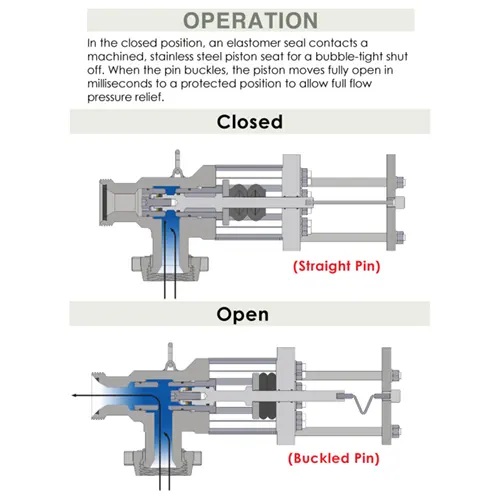 OPERATION

In the closed position, an elastomer seal contacts a machined, stainless steel piston seat for a bubble-tight shut off. When the pin buckles, the piston moves fully open in milliseconds to a protected position to allow full flow pressure relief.

Closed

(Straight Pin)

Open

(Buckled Pin)