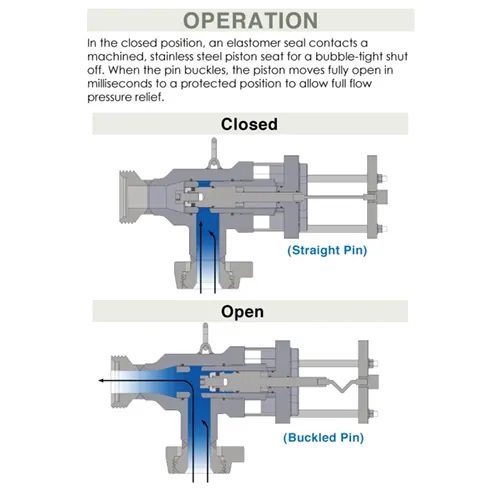 OPERATION

In the closed position, an elastomer seal contacts a machined, stainless steel piston seat for a bubble-tight shut off. When the pin buckles, the piston moves fully open in milliseconds to a protected position to allow full flow pressure relief.

Closed

(Straight Pin)

Open

(Buckled Pin)